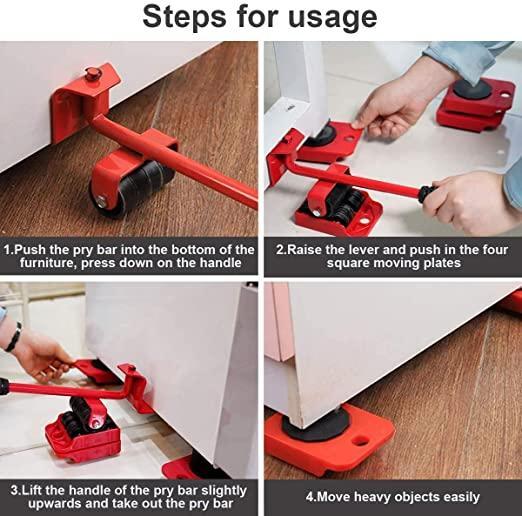 Steps for usage

1.Push the pry bar into the bottom of the furniture, press down on the handle

2.Raise the lever and push in the four square moving plates

3.Lift the handle of the pry bar slightly upwards and take out the pry bar

4.Move heavy objects easily